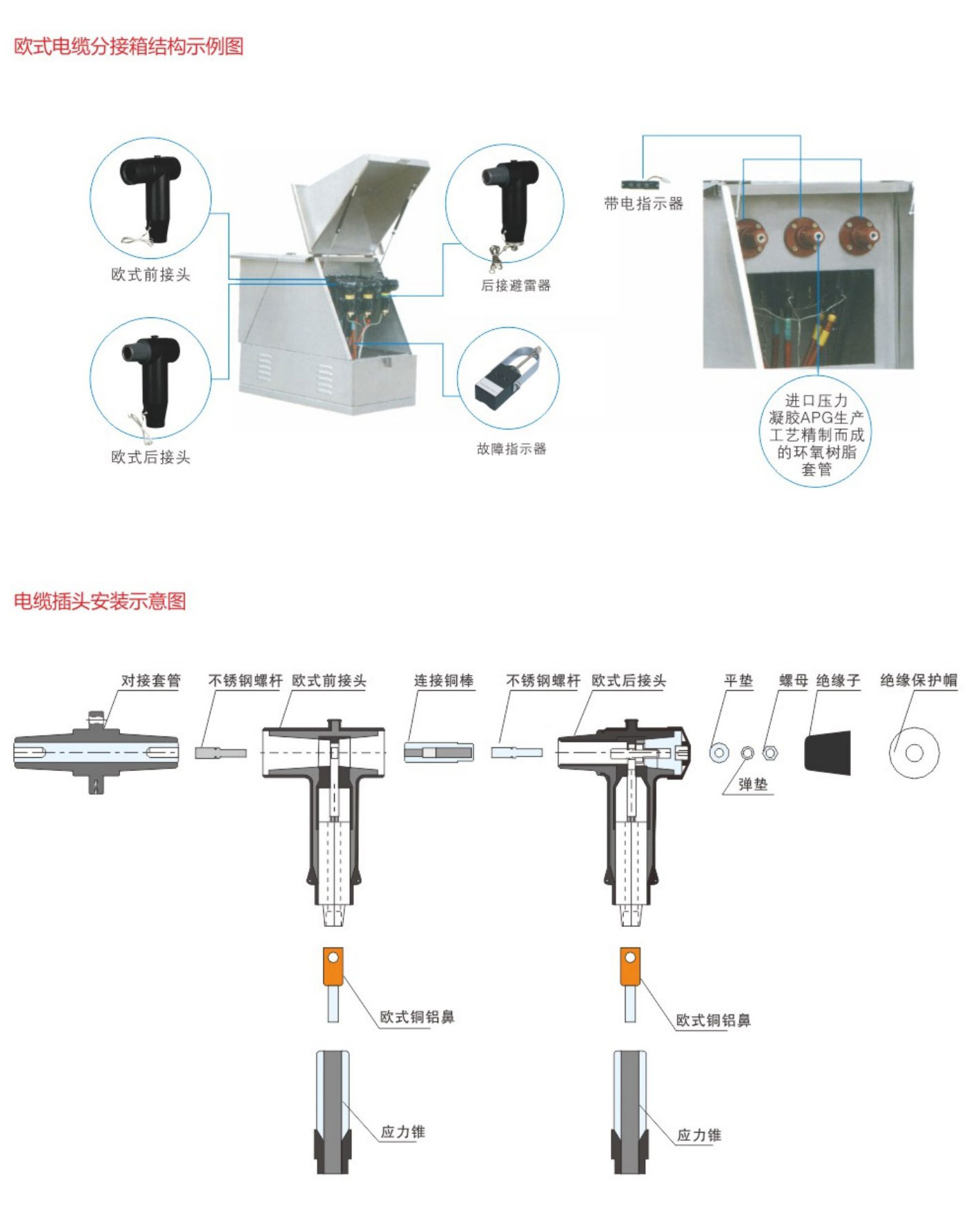 欧式电缆分接箱结构示例图

欧式前接头

欧式后接头

后接避雷器

故障指示器

带电指示器

进口压力凝胶APG生产工艺精制而成的环氧树脂套管

电缆插头安装示意图

对接套管

不锈钢螺杆

欧式前接头

连接铜棒

不锈钢螺杆

欧式后接头

平垫

螺母

绝缘子

绝缘保护帽

弹垫

欧式铜铝鼻

欧式铜铝鼻

应力锥

应力锥